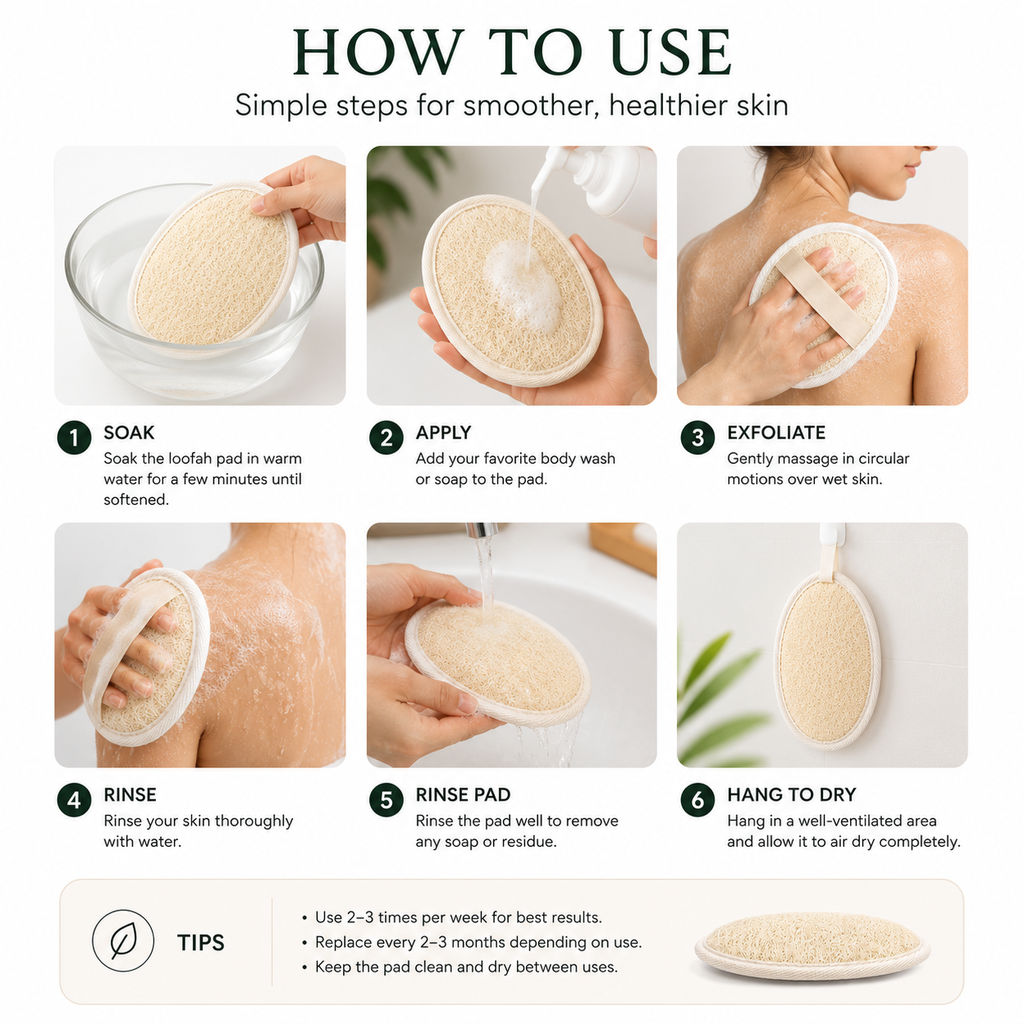 HOW TO USE

Simple steps for smoother, healthier skin

1 SOAK
Soak the loofah pad in warm water for a few minutes until softened.

2 APPLY
Add your favorite body wash or soap to the pad.

3 EXFOLIATE
Gently massage in circular motions over wet skin.

4 RINSE
Rinse your skin thoroughly with water.

5 RINSE PAD
Rinse the pad well to remove any soap or residue.

6 HANG TO DRY
Hang in a well-ventilated area and allow it to air dry completely.

TIPS

• Use 2–3 times per week for best results.
• Replace every 2–3 months depending on use.
• Keep the pad clean and dry between uses.