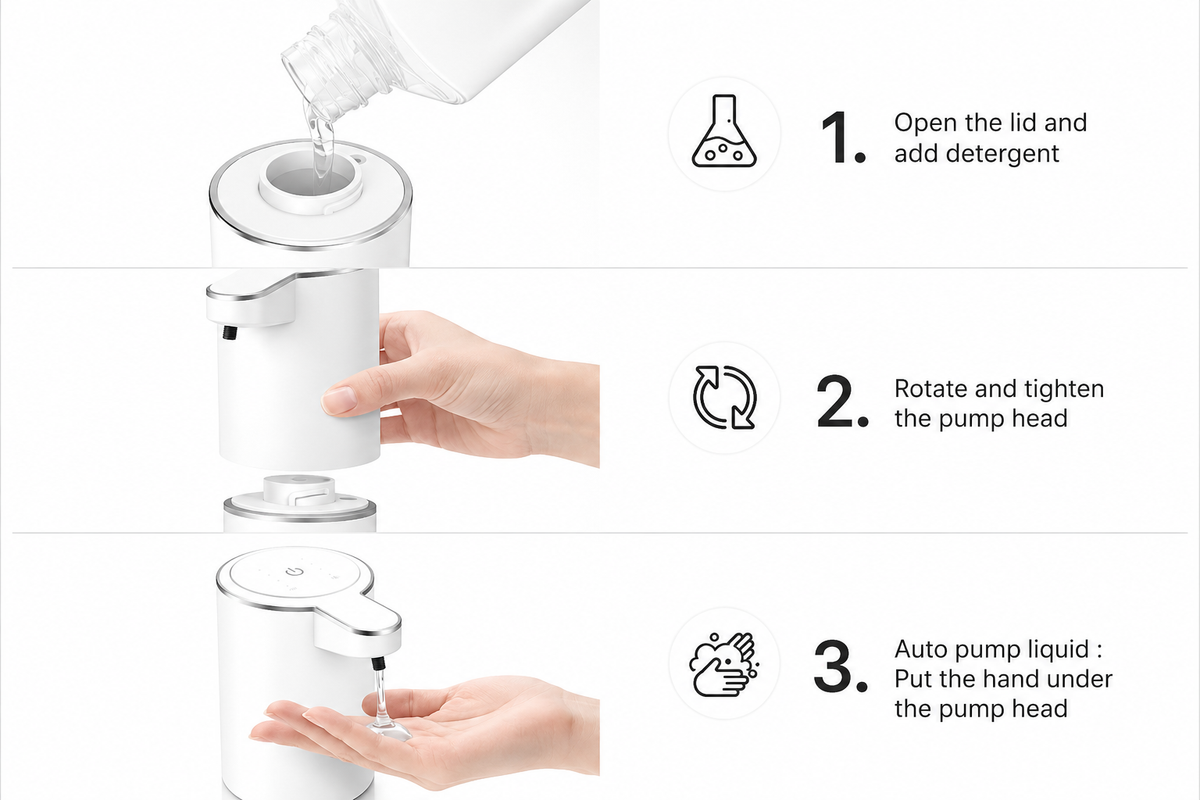 1. Open the lid and add detergent

2. Rotate and tighten the pump head

3. Auto pump liquid : Put the hand under the pump head